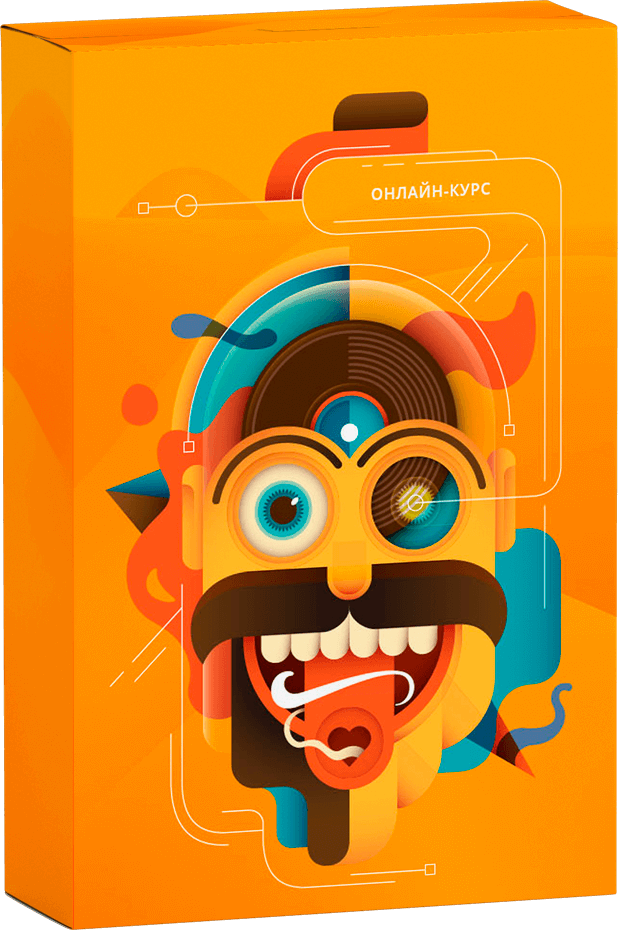 ОНЛАЙН-КУРС