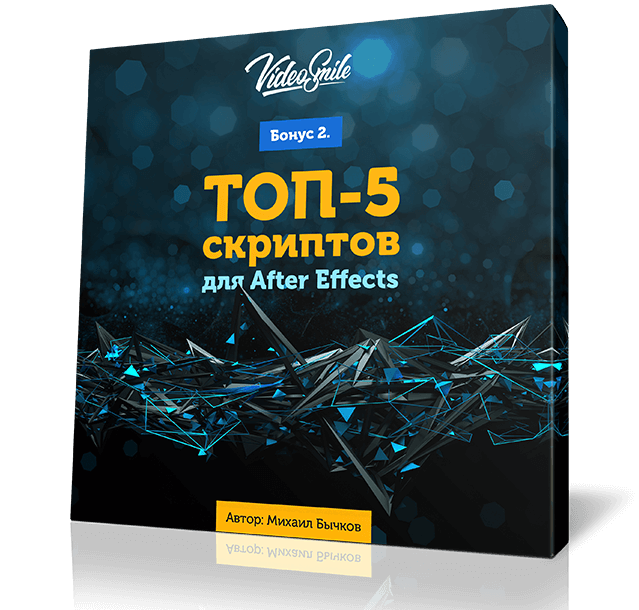 VideoSmile

Бонус 2.

ТОП-5
скриптов
для After Effects

Автор: Михаил Бычков