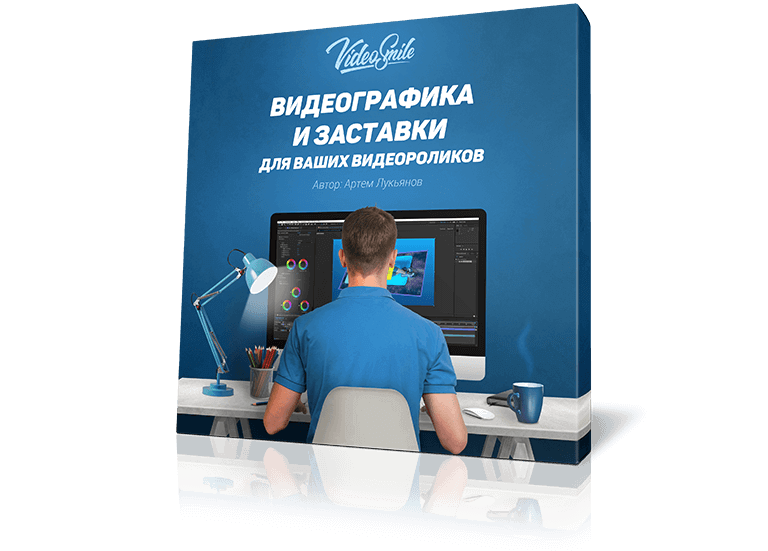 VideoSmile

ВИДЕОГРАФИКА И ЗАСТАВКИ
ДЛЯ ВАШИХ ВИДЕОРОЛИКОВ

Автор: Артем Лукьянов