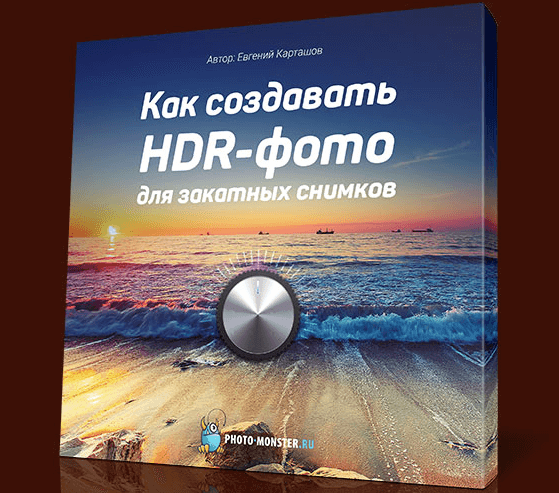 Автор: Евгений Карташов

Как создавать HDR-фото для закатных снимков

PHOTO-MONSTER.RU