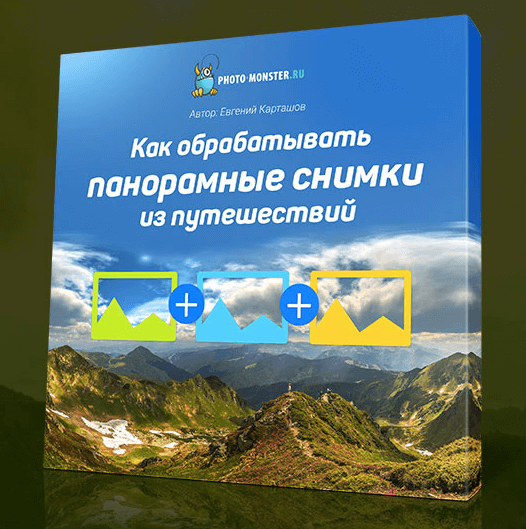 PHOTO·MONSTER.RU

Автор: Евгений Карташов

Как обрабатывать панорамные снимки из путешествий

+ +