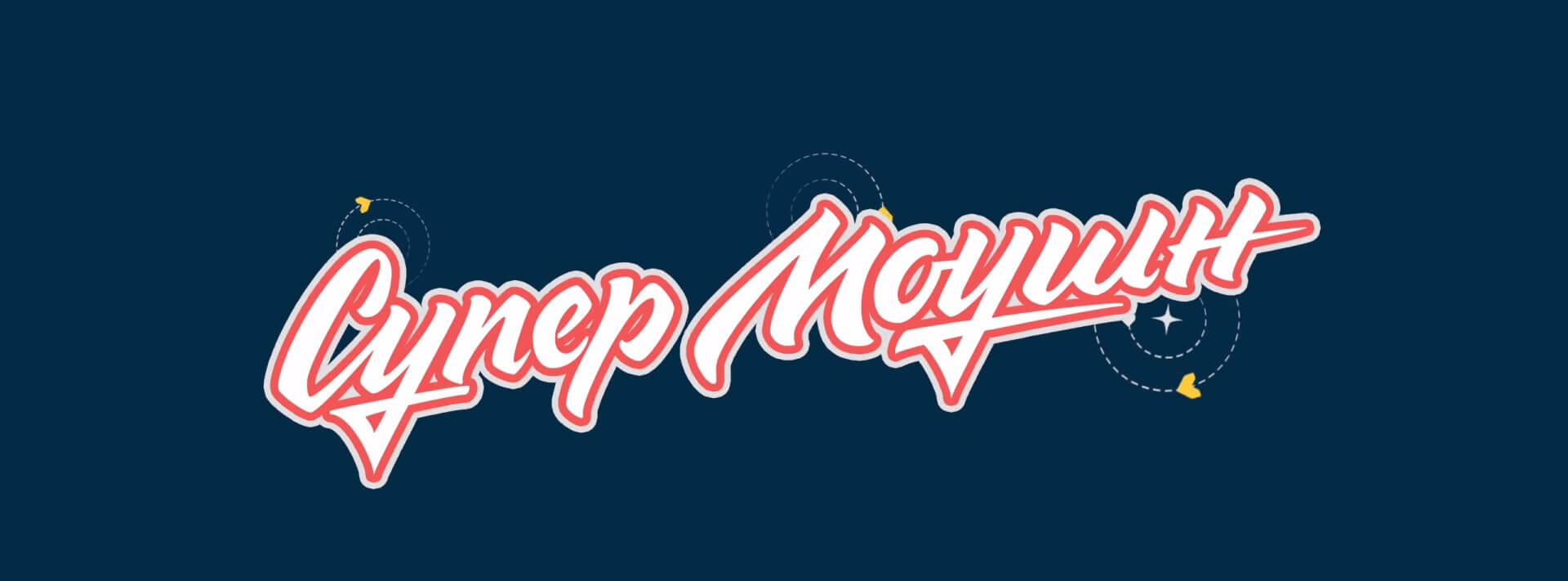 Супер Моушн