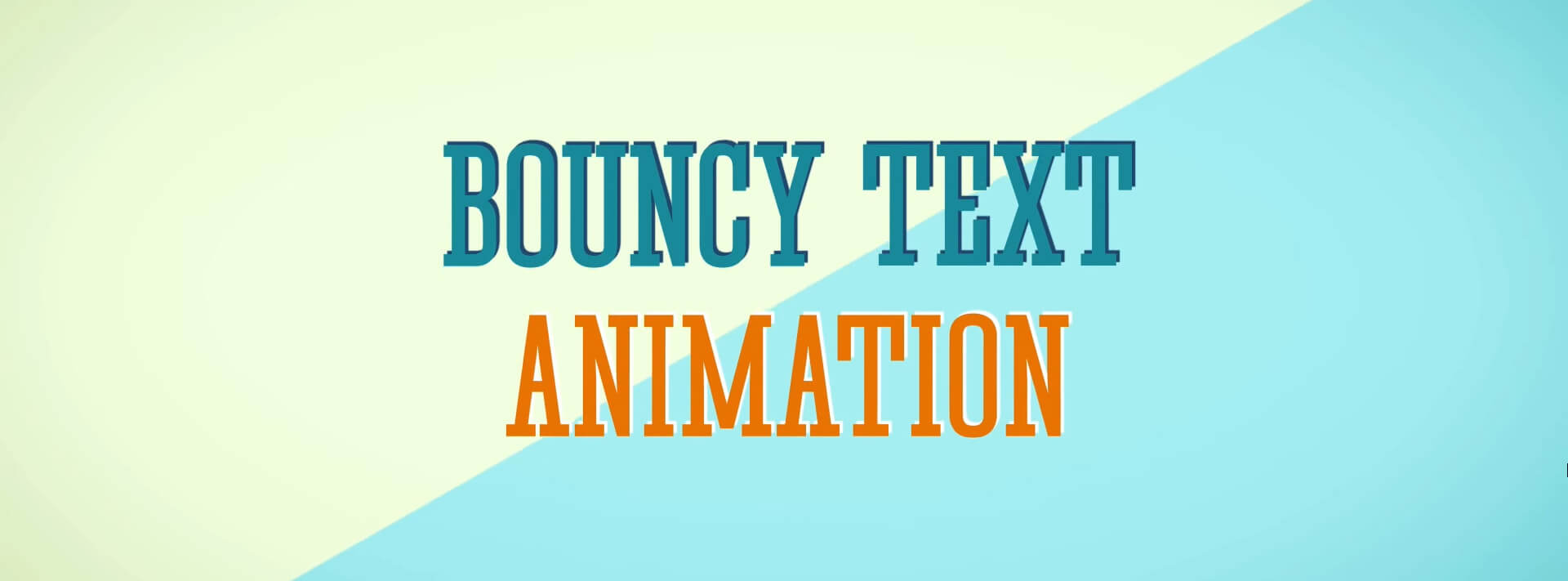 BOUNCY TEXT
ANIMATION