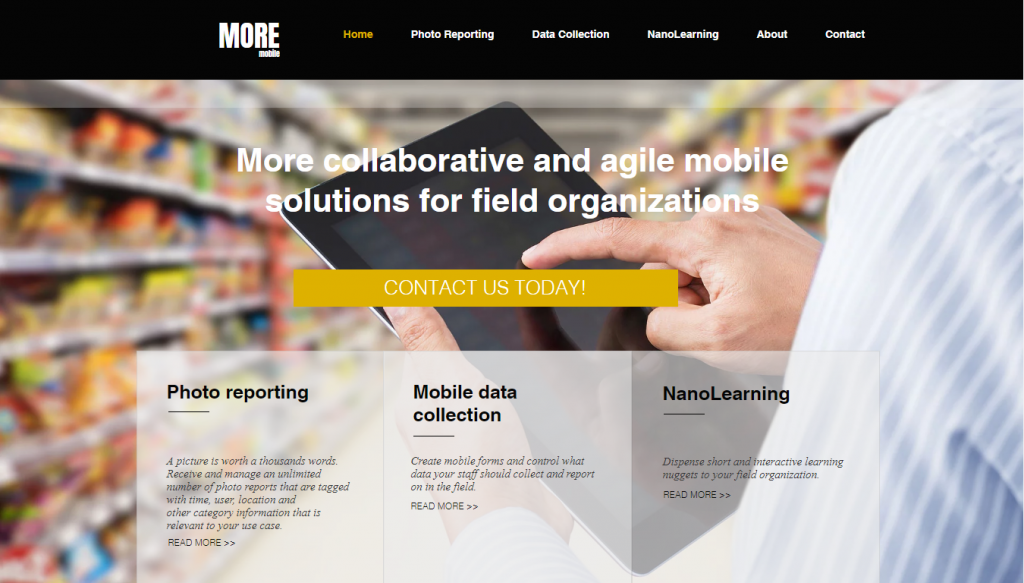 MORE
mobile

Home Photo Reporting Data Collection NanoLearning About Contact

More collaborative and agile mobile solutions for field organizations

CONTACT US TODAY!

Photo reporting

A picture is worth a thousands words. Receive and manage an unlimited number of photo reports that are tagged with time, user, location and other category information that is relevant to your use case.

READ MORE >>

Mobile data collection

Create mobile forms and control what data your staff should collect and report on in the field.

READ MORE >>

NanoLearning

Dispense short and interactive learning nuggets to your field organization.

READ MORE >>