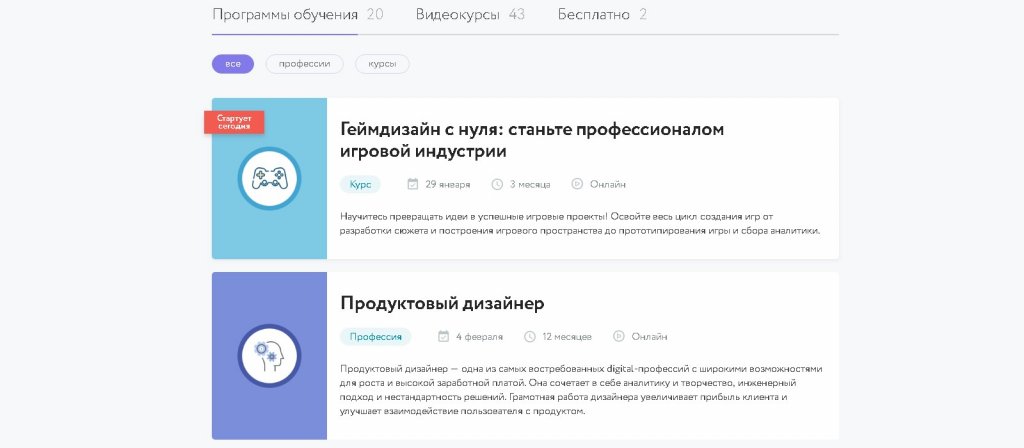 Программы обучения 20 Видеокурсы 43 Бесплатно 2

все профессии курсы

Стартует сегодня

Геймдизайн с нуля: станьте профессионалом игровой индустрии

Курс 29 января 3 месяца Онлайн

Научитесь превращать идеи в успешные игровые проекты! Освойте весь цикл создания игр от разработки сюжета и построения игрового пространства до прототипирования игры и сбора аналитики.

Продуктовый дизайнер

Профессия 4 февраля 12 месяцев Онлайн

Продуктовый дизайнер — одна из самых востребованных digital-профессий с широкими возможностями для роста и высокой заработной платой. Она сочетает в себе аналитику и творчество, инженерный подход и нестандартность решений. Грамотная работа дизайнера увеличивает прибыль клиента и улучшает взаимодействие пользователя с продуктом.