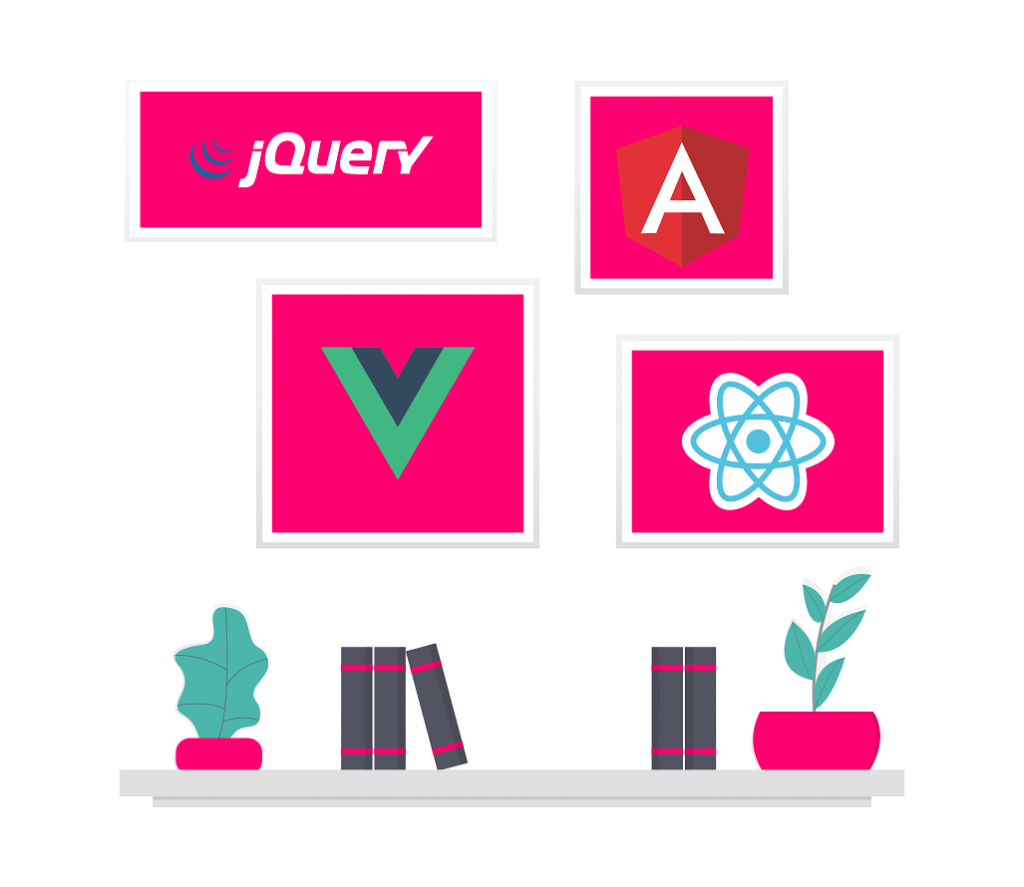 jQuery

A