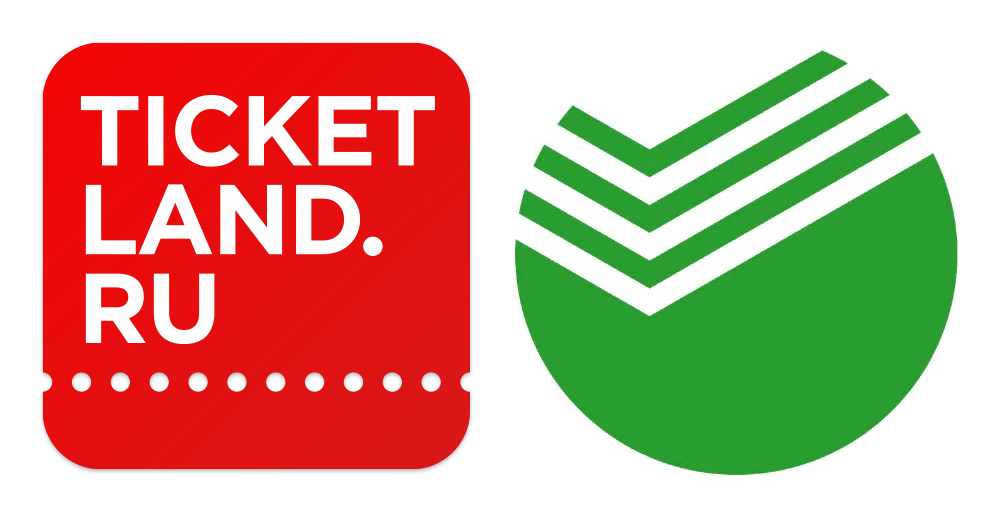 TICKET
LAND.
RU